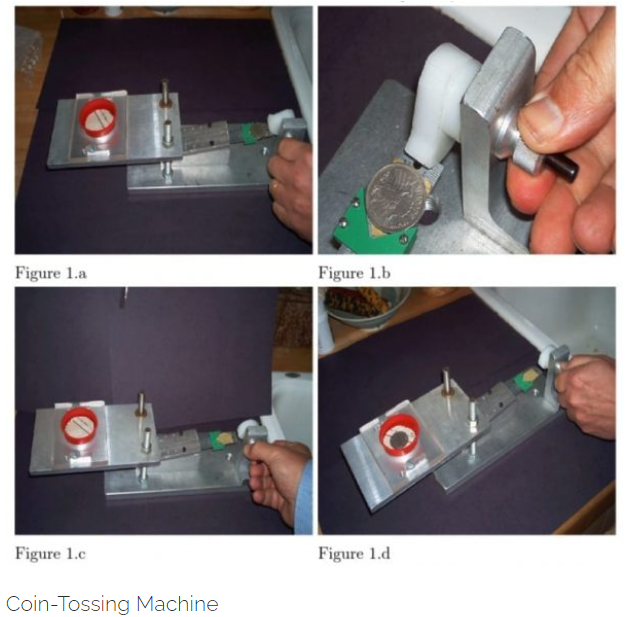 Figure 1.a

Figure 1.b

Figure 1.c

Figure 1.d

Coin-Tossing Machine